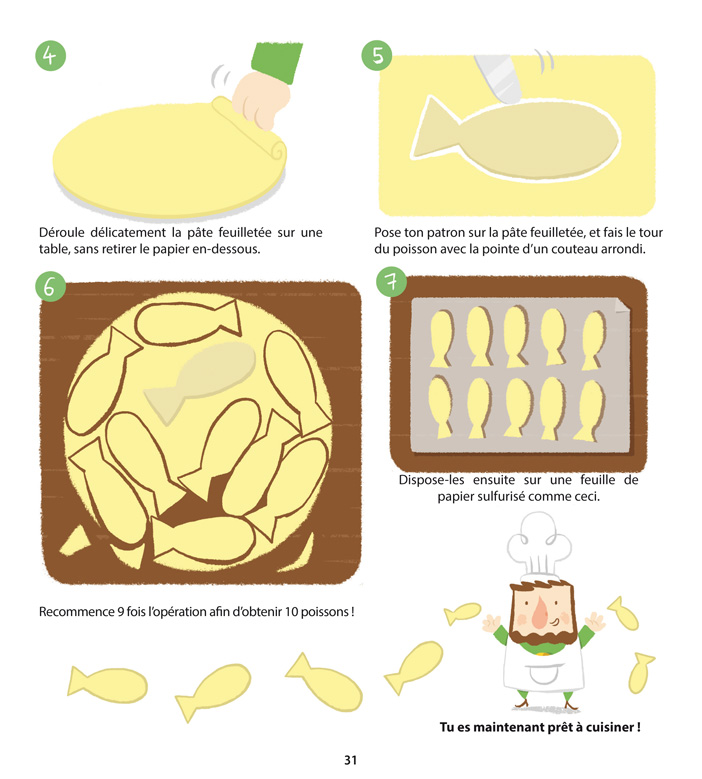 4

Déroule délicatement la pâte feuilletée sur une table, sans retirer le papier en-dessous.

5

Pose ton patron sur la pâte feuilletée, et fais le tour du poisson avec la pointe d'un couteau arrondi.

6

Recommence 9 fois l'opération afin d'obtenir 10 poissons !

7

Dispose-les ensuite sur une feuille de papier sulfurisé comme ceci.

Tu es maintenant prêt à cuisiner !

31